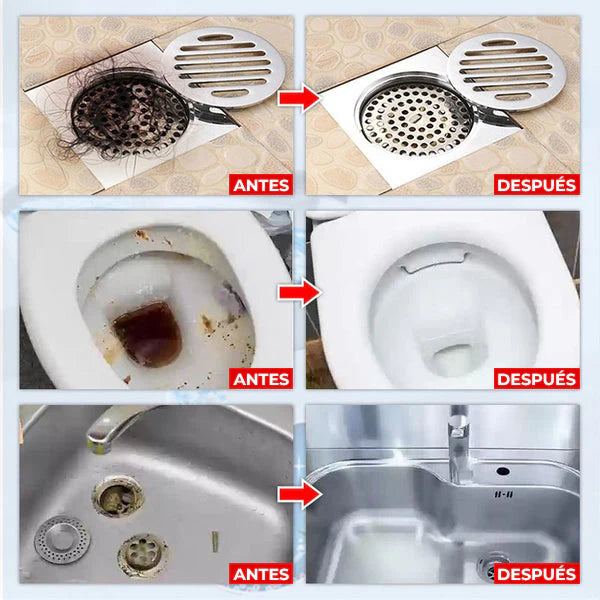 ANTES

DESPUÉS

ANTES

DESPUÉS

ANTES

DESPUÉS